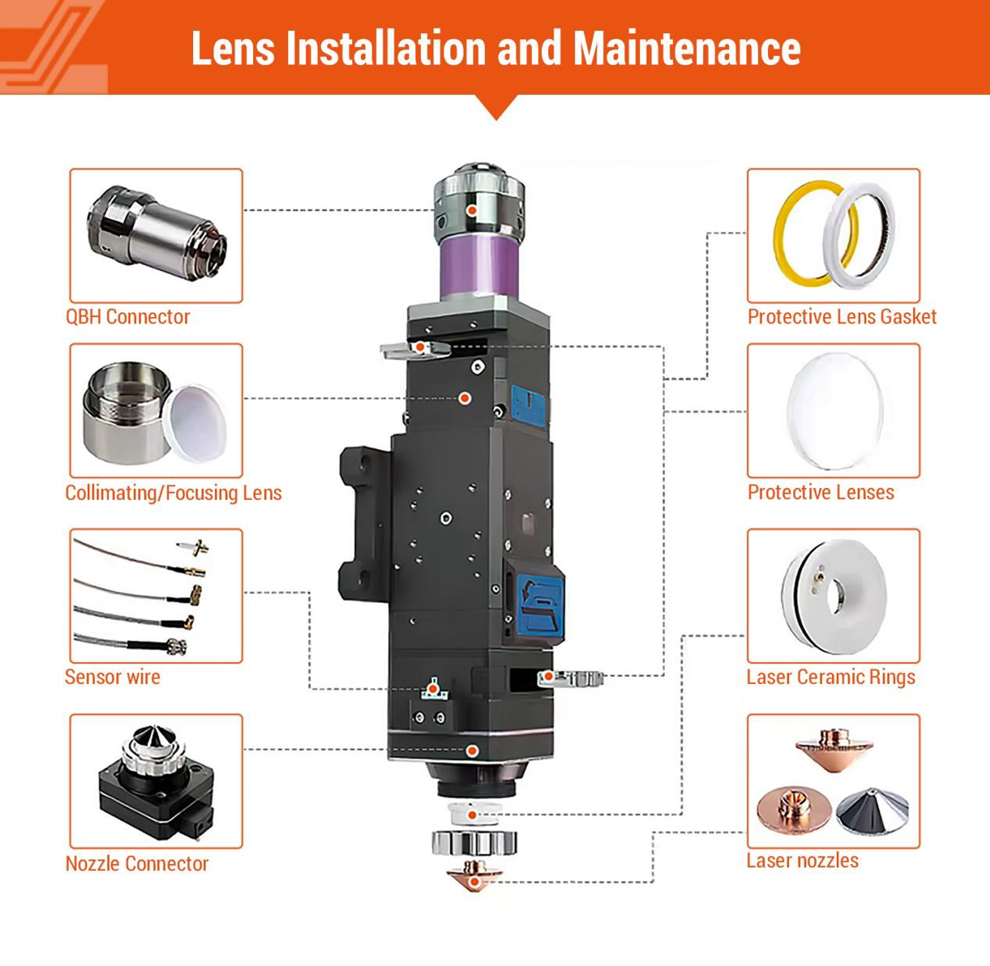 Lens Installation and Maintenance

QBH Connector

Collimating/Focusing Lens

Sensor wire

Nozzle Connector

Protective Lens Gasket

Protective Lenses

Laser Ceramic Rings

Laser nozzles