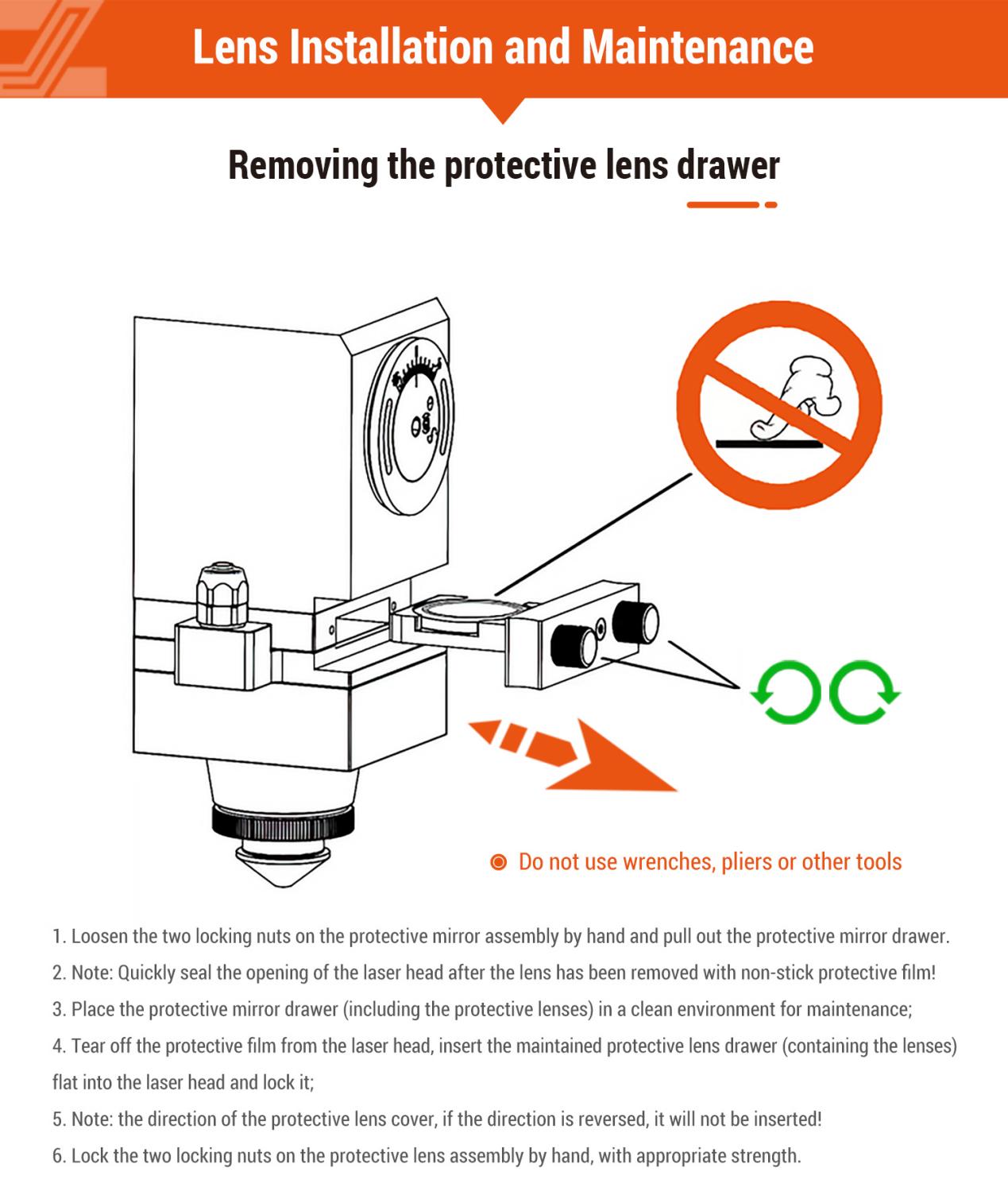 Lens Installation and Maintenance

Removing the protective lens drawer

Do not use wrenches, pliers or other tools

1. Loosen the two locking nuts on the protective mirror assembly by hand and pull out the protective mirror drawer.

2. Note: Quickly seal the opening of the laser head after the lens has been removed with non-stick protective film!

3. Place the protective mirror drawer (including the protective lenses) in a clean environment for maintenance;

4. Tear off the protective film from the laser head, insert the maintained protective lens drawer (containing the lenses) flat into the laser head and lock it;

5. Note: the direction of the protective lens cover, if the direction is reversed, it will not be inserted!

6. Lock the two locking nuts on the protective lens assembly by hand, with appropriate strength.