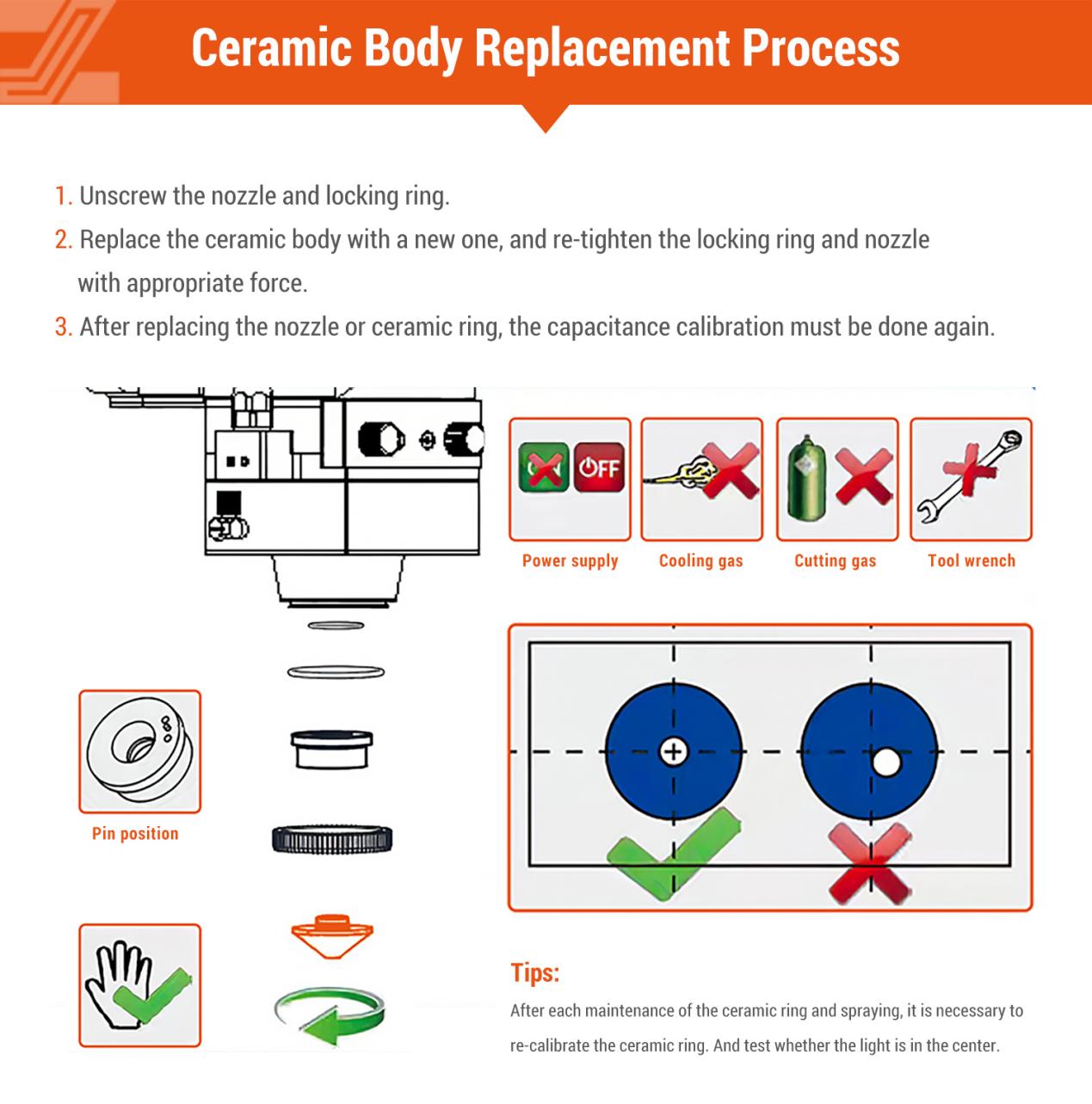 Ceramic Body Replacement Process

1. Unscrew the nozzle and locking ring.
2. Replace the ceramic body with a new one, and re-tighten the locking ring and nozzle with appropriate force.
3. After replacing the nozzle or ceramic ring, the capacitance calibration must be done again.

OFF

Power supply

Cooling gas

Cutting gas

Tool wrench

Pin position

Tips:
After each maintenance of the ceramic ring and spraying, it is necessary to re-calibrate the ceramic ring. And test whether the light is in the center.