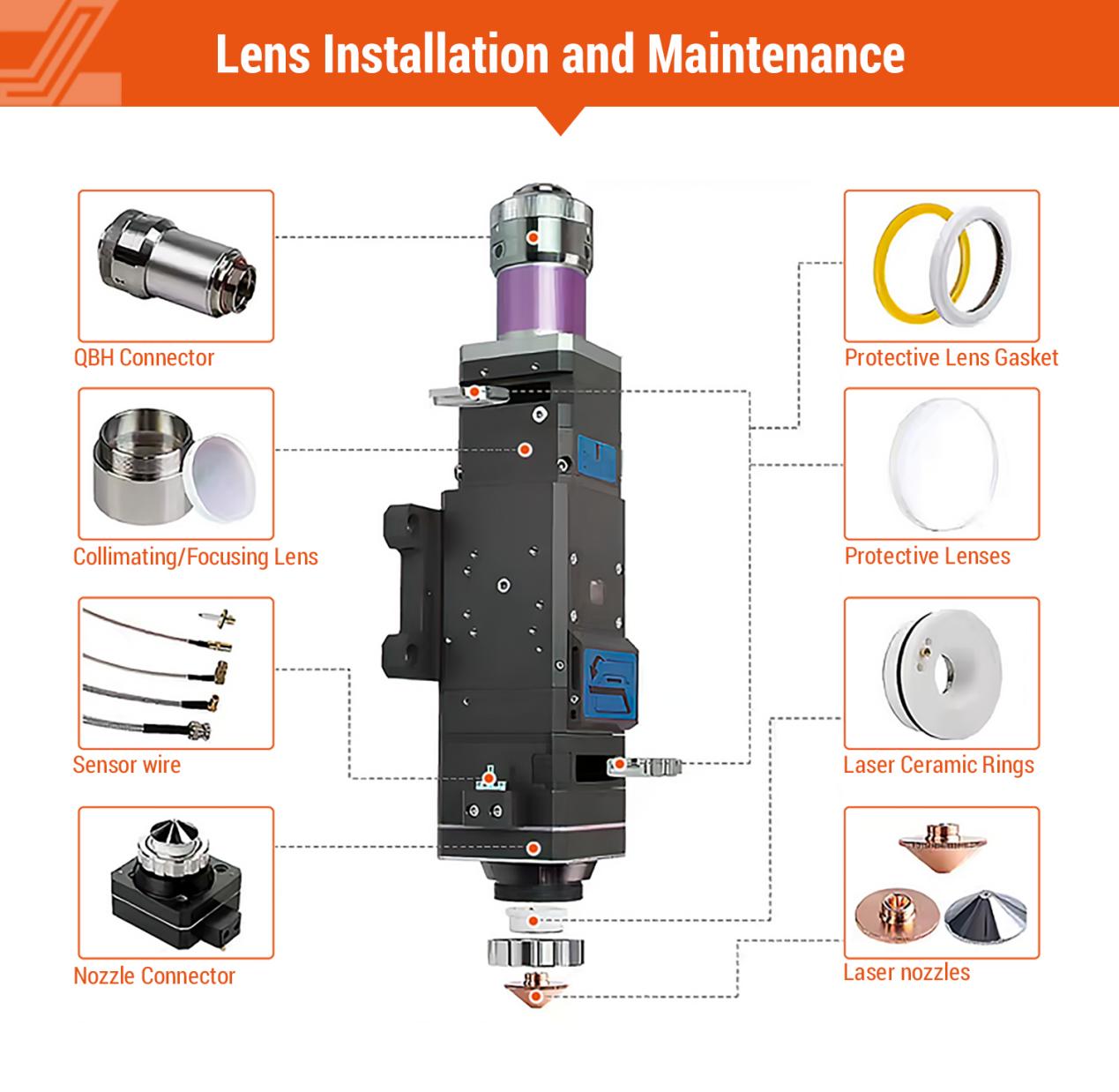 Lens Installation and Maintenance

QBH Connector

Collimating/Focusing Lens

Sensor wire

Nozzle Connector

Protective Lens Gasket

Protective Lenses

Laser Ceramic Rings

Laser nozzles