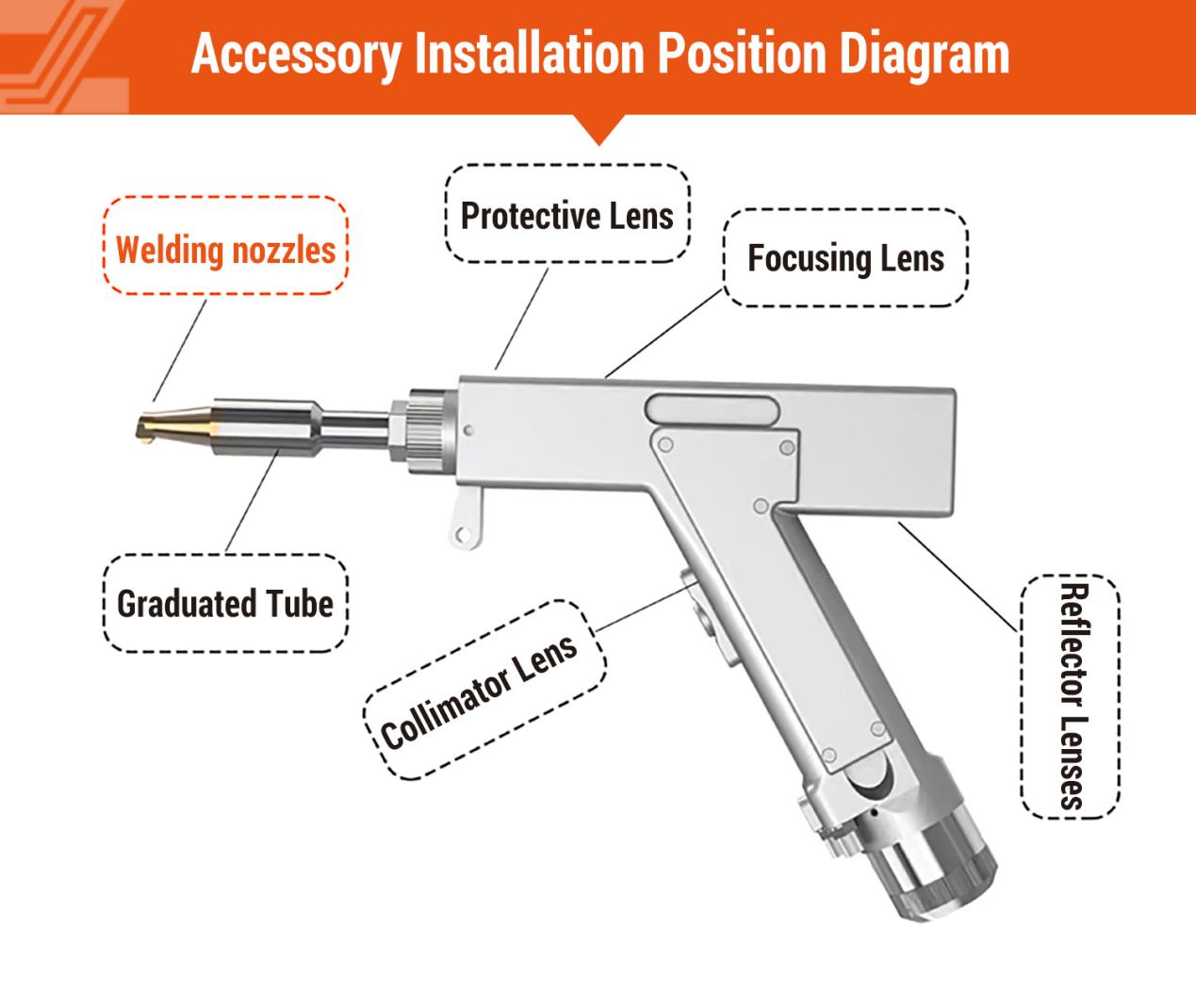 Accessory Installation Position Diagram

Welding nozzles

Protective Lens

Focusing Lens

Graduated Tube

Collimator Lens

Reflector Lenses