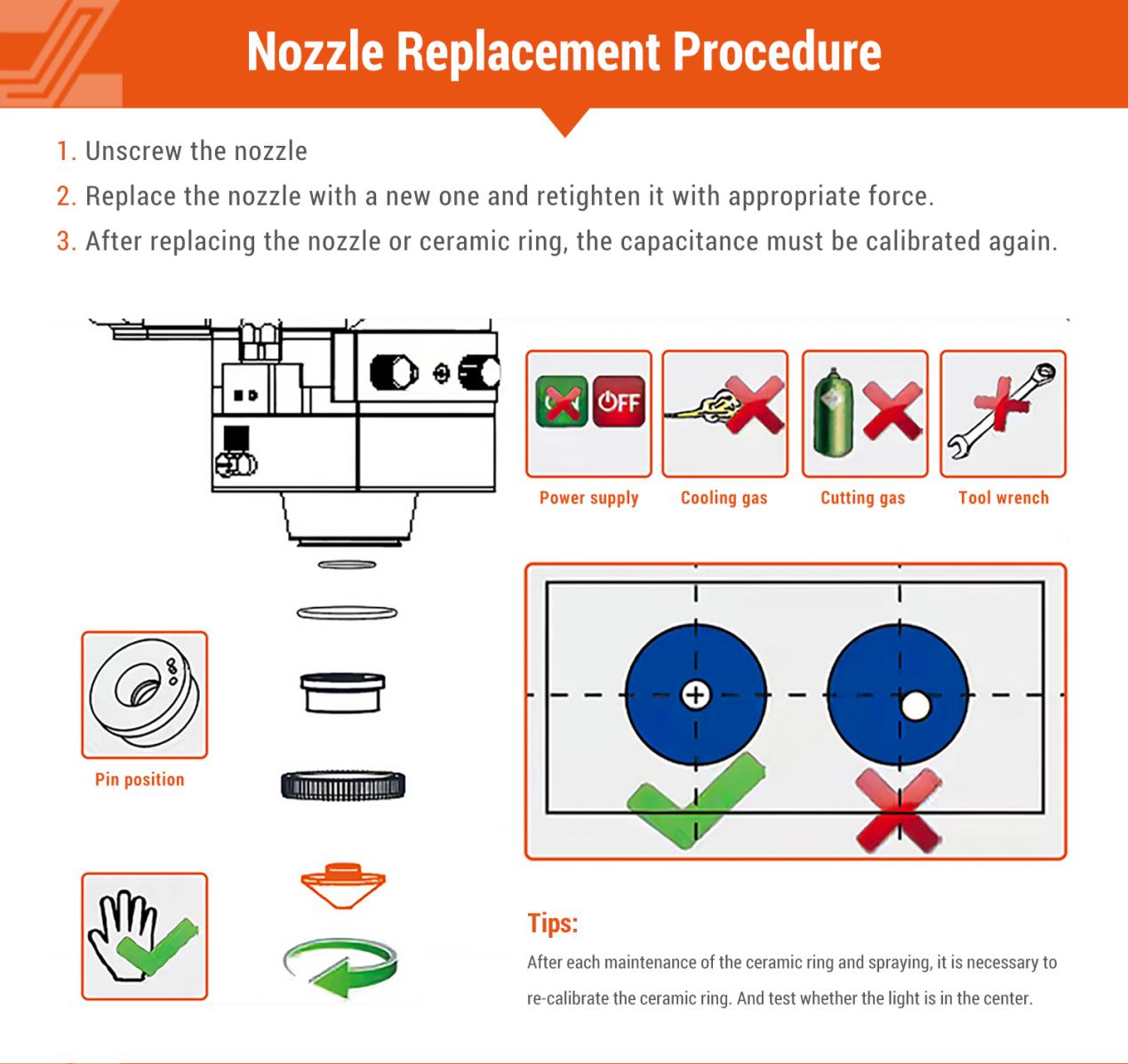 Nozzle Replacement Procedure

1. Unscrew the nozzle
2. Replace the nozzle with a new one and retighten it with appropriate force.
3. After replacing the nozzle or ceramic ring, the capacitance must be calibrated again.

OFF

Power supply
Cooling gas
Cutting gas
Tool wrench

Pin position

Tips:
After each maintenance of the ceramic ring and spraying, it is necessary to re-calibrate the ceramic ring. And test whether the light is in the center.