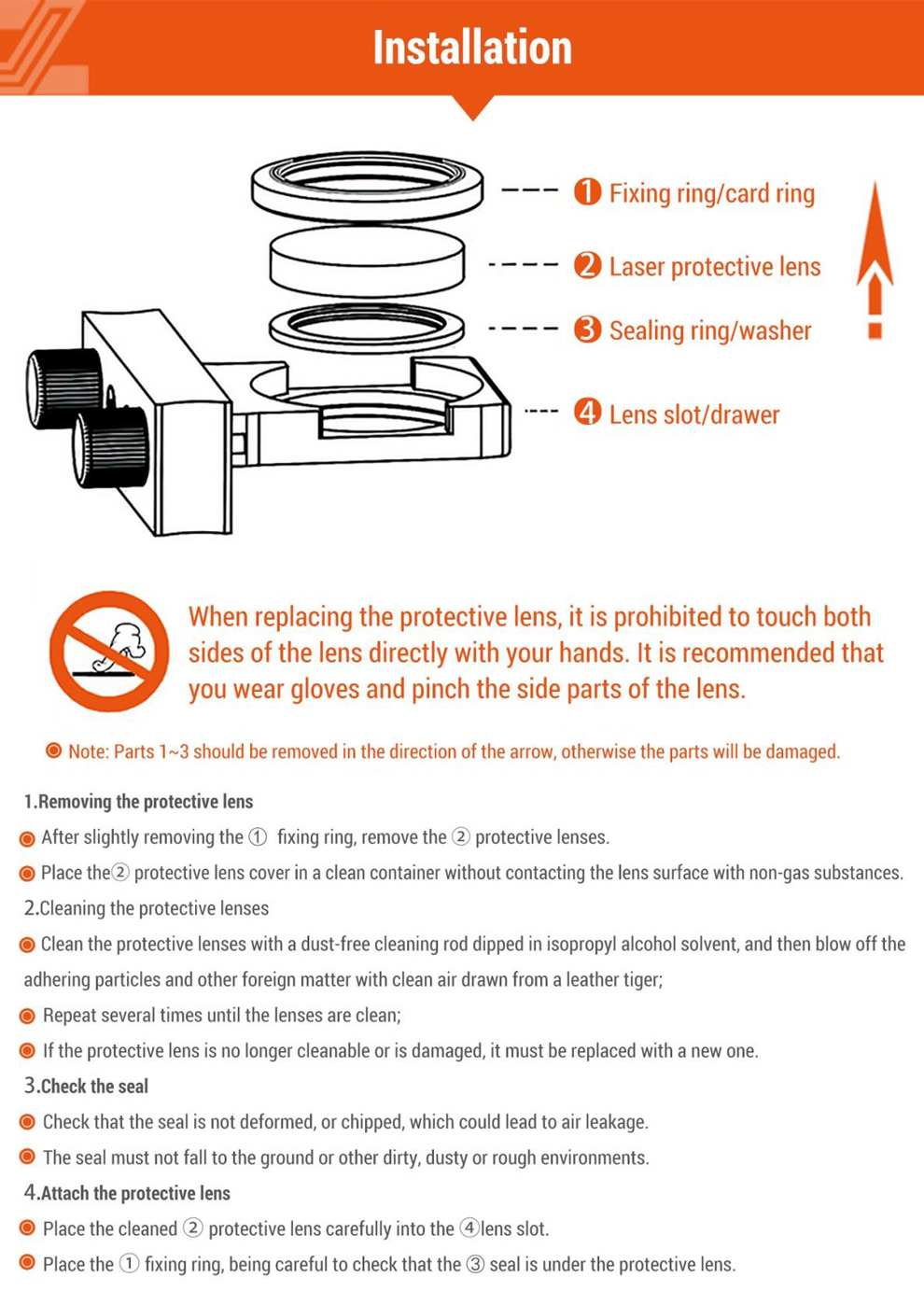 Installation

❶ Fixing ring/card ring

❷ Laser protective lens

❸ Sealing ring/washer

❹ Lens slot/drawer

When replacing the protective lens, it is prohibited to touch both sides of the lens directly with your hands. It is recommended that you wear gloves and pinch the side parts of the lens.

Note: Parts 1~3 should be removed in the direction of the arrow, otherwise the parts will be damaged.

1.Removing the protective lens

After slightly removing the ① fixing ring, remove the ② protective lenses.

Place the② protective lens cover in a clean container without contacting the lens surface with non-gas substances.

2.Cleaning the protective lenses

Clean the protective lenses with a dust-free cleaning rod dipped in isopropyl alcohol solvent, and then blow off the adhering particles and other foreign matter with clean air drawn from a leather tiger;

Repeat several times until the lenses are clean;

If the protective lens is no longer cleanable or is damaged, it must be replaced with a new one.

3.Check the seal

Check that the seal is not deformed, or chipped, which could lead to air leakage.

The seal must not fall to the ground or other dirty, dusty or rough environments.

4.Attach the protective lens

Place the cleaned ② protective lens carefully into the ④lens slot.

Place the ① fixing ring, being careful to check that the ③ seal is under the protective lens.